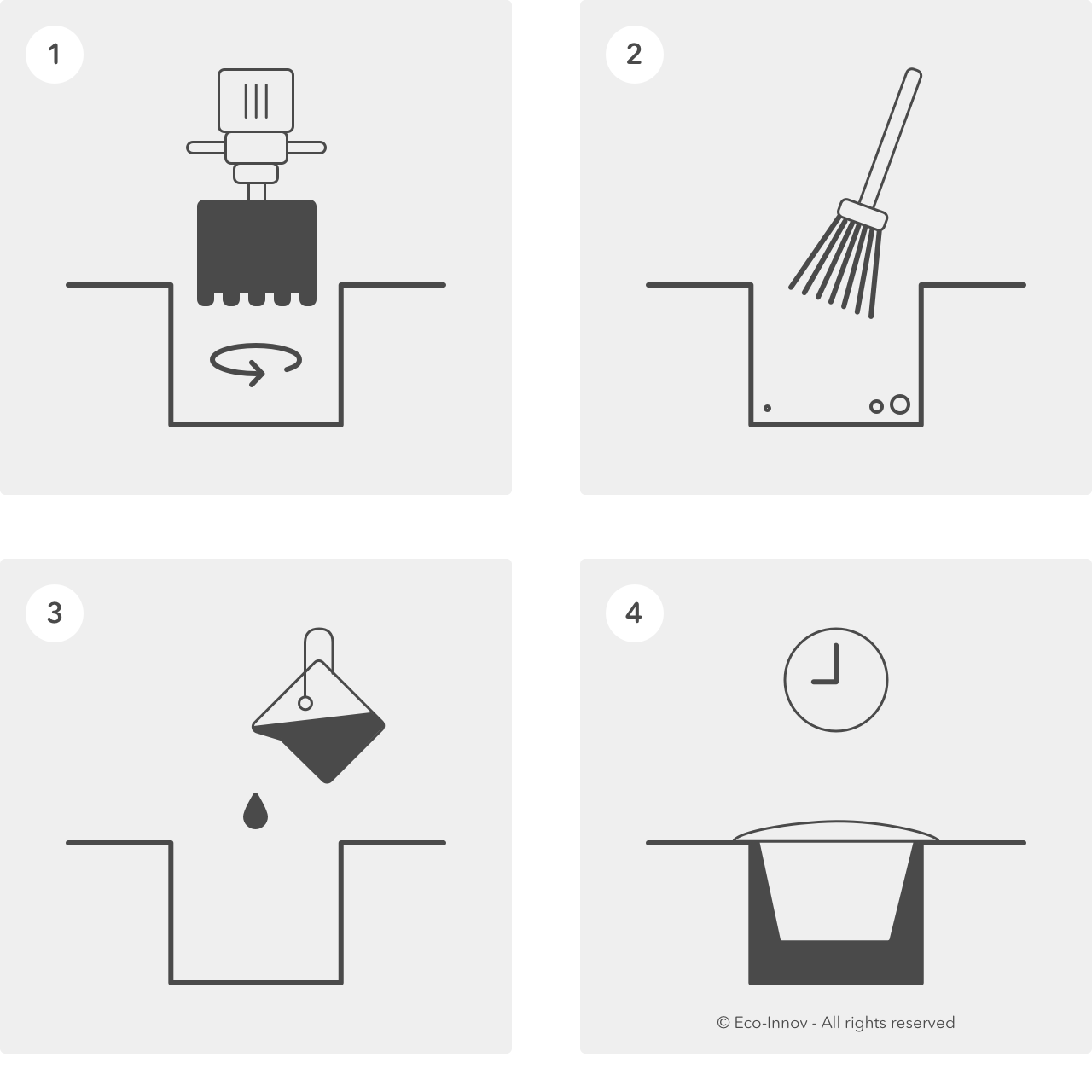 1

2

3

4

© Eco-Innov - All rights reserved